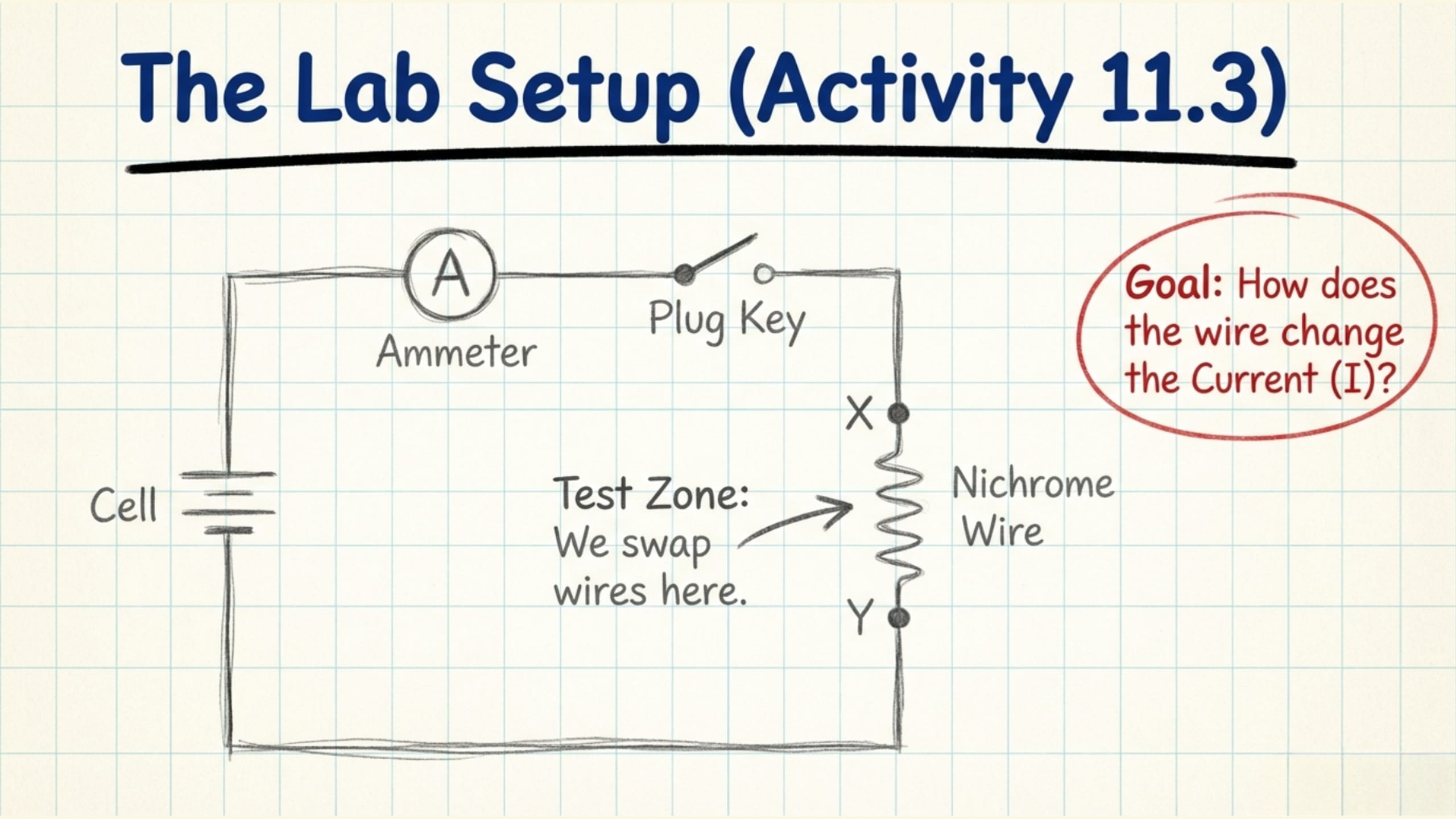 The Lab Setup (Activity 11.3)

A

Ammeter

Plug Key

Goal: How does the wire change the Current (I)?

X

Cell

Test Zone: We swap wires here.

Nichrome Wire

Y